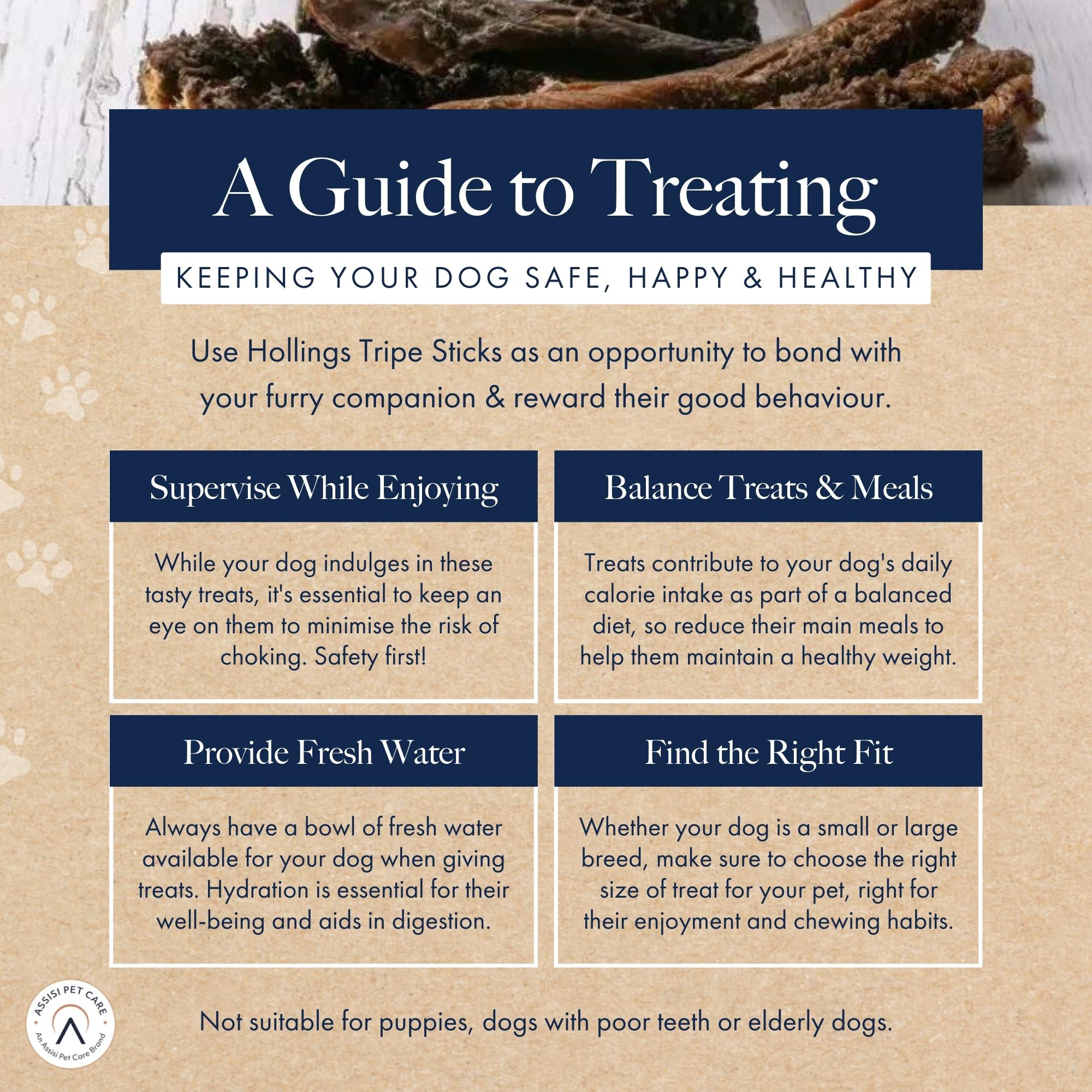 A Guide to Treating

KEEPING YOUR DOG SAFE, HAPPY & HEALTHY

Use Hollings Tripe Sticks as an opportunity to bond with your furry companion & reward their good behaviour.

Supervise While Enjoying

While your dog indulges in these tasty treats, it's essential to keep an eye on them to minimise the risk of choking. Safety first!

Balance Treats & Meals

Treats contribute to your dog's daily calorie intake as part of a balanced diet, so reduce their main meals to help them maintain a healthy weight.

Provide Fresh Water

Always have a bowl of fresh water available for your dog when giving treats. Hydration is essential for their well-being and aids in digestion.

Find the Right Fit

Whether your dog is a small or large breed, make sure to choose the right size of treat for your pet, right for their enjoyment and chewing habits.

ASSISI PET CARE
An Assisi Pet Care Brand

Not suitable for puppies, dogs with poor teeth or elderly dogs.